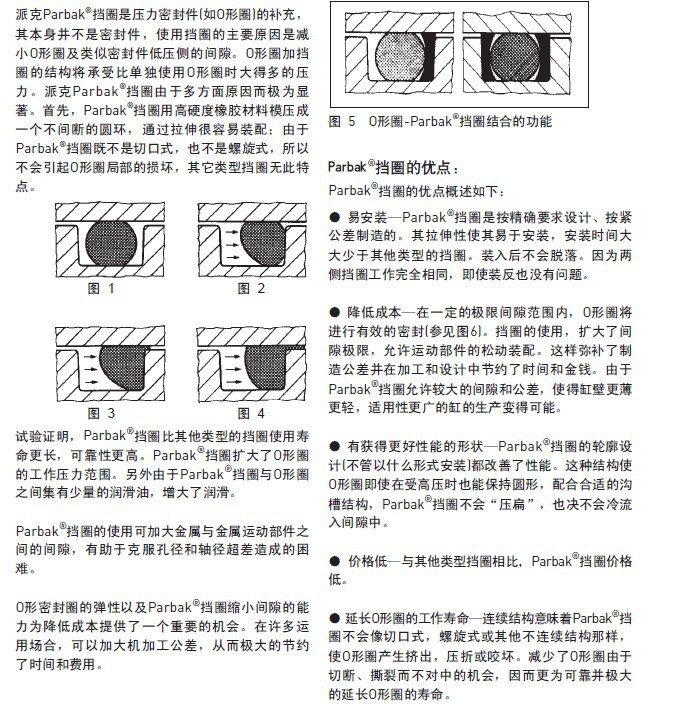 派克Parbak®挡圈是压力密封件(如O形圈)的补充，其本身并不是密封件，使用挡圈的主要原因是减小O形圈及类似密封件低压侧的间隙。O形圈加挡圈的结构将承受比单独使用O形圈时大得多的压力。派克Parbak®挡圈由于多方面原因而极为显著。首先，Parbak®挡圈用高硬度橡胶材料模压成一个不间断的圆环，通过拉伸很容易装配；由于Parbak®挡圈既不是切口式，也不是螺旋式，所以不会引起O形圈局部的损坏，其它类型挡圈无此特点。

图 1

图 2

图 3

图 4

试验证明，Parbak®挡圈比其他类型的挡圈使用寿命更长，可靠性更高。Parbak®挡圈扩大了O形圈的工作压力范围。另外由于Parbak®挡圈与O形圈之间集有少量的润滑油，增大了润滑。

Parbak®挡圈的使用可加大金属与金属运动部件之间的间隙，有助于克服孔径和轴径超差造成的困难。

O形密封圈的弹性以及Parbak®挡圈缩小间隙的能力为降低成本提供了一个重要的机会。在许多运用场合，可以加大机加工公差，从而极大的节约了时间和费用。

图 5 O形圈-Parbak®挡圈结合的功能

Parbak®挡圈的优点：

Parbak®挡圈的优点概述如下：

● 易安装—Parbak®挡圈是按精确要求设计、按紧公差制造的。其拉伸性使其易于安装，安装时间大大少于其他类型的挡圈。装入后不会脱落。因为两侧挡圈工作完全相同，即使装反也没有问题。

● 降低成本—在一定的极限间隙范围内，O形圈将进行有效的密封(参见图6)。挡圈的使用，扩大了间隙极限，允许运动部件的松动装配。这样弥补了制造公差并在加工和设计中节约了时间和金钱。由于Parbak®挡圈允许较大的间隙和公差，使得缸壁更薄更轻，适用性更广的缸的生产变得可能。

● 有获得更好性能的形状—Parbak®挡圈的轮廓设计(不管以什么形式安装)都改善了性能。这种结构使O形圈即使在受高压时也能保持圆形，配合合适的沟槽结构，Parbak®挡圈不会“压扁”，也决不会冷流入间隙中。

● 价格低—与其他类型挡圈相比，Parbak®挡圈价格低。

● 延长O形圈的工作寿命—连续结构意味着Parbak®挡圈不会像切口式，螺旋式或其他不连续结构那样，使O形圈产生挤出，压折或咬坏。减少了O形圈由于切断、撕裂而不对中的机会，因而更为可靠并极大的延长O形圈的寿命。